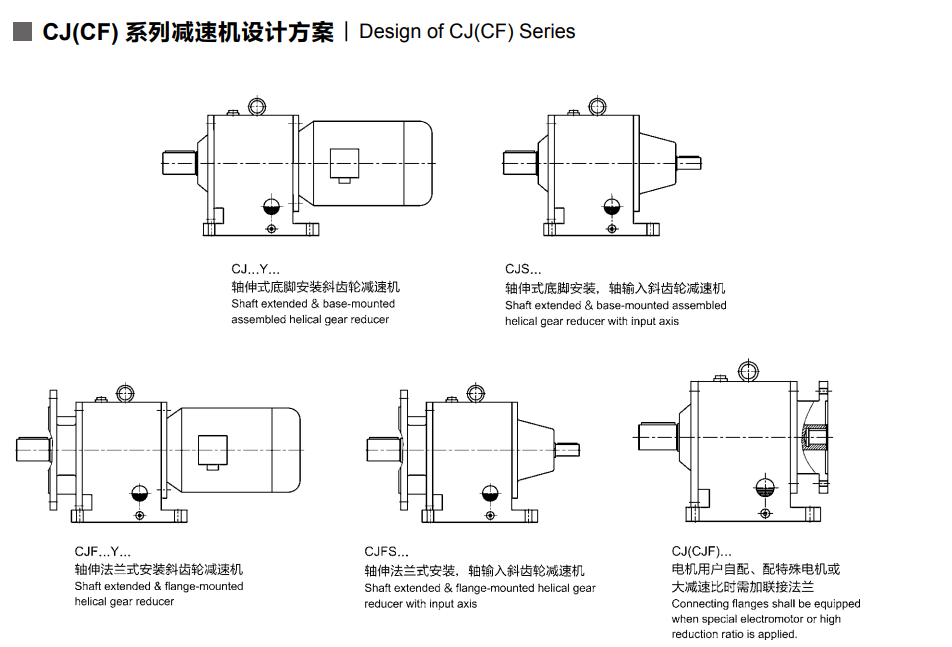 CJ(CF) 系列减速机设计方案 | Design of CJ(CF) Series

CJ...Y...
轴伸式底脚安装斜齿轮减速机
Shaft extended & base-mounted assembled helical gear reducer

CJS...
轴伸式底脚安装，轴输入斜齿轮减速机
Shaft extended & base-mounted assembled helical gear reducer with input axis

CJF...Y...
轴伸法兰式安装斜齿轮减速机
Shaft extended & flange-mounted helical gear reducer

CJFS...
轴伸法兰式安装，轴输入斜齿轮减速机
Shaft extended & flange-mounted helical gear reducer with input axis

CJ(CJF)...
电机用户自配、配特殊电机或大减速比时需加联接法兰
Connecting flanges shall be equipped when special electromotor or high reduction ratio is applied.